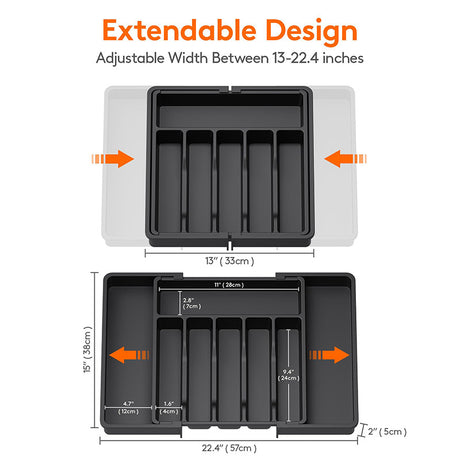 Extendable Design
Adjustable Width Between 13-22.4 inches

13" ( 33cm )

11" ( 28cm )

2.8" ( 7cm )

15" ( 38cm )

9.4" ( 24cm )

4.7" ( 12cm )

1.6" ( 4cm )

2" ( 5cm )

22.4" ( 57cm )