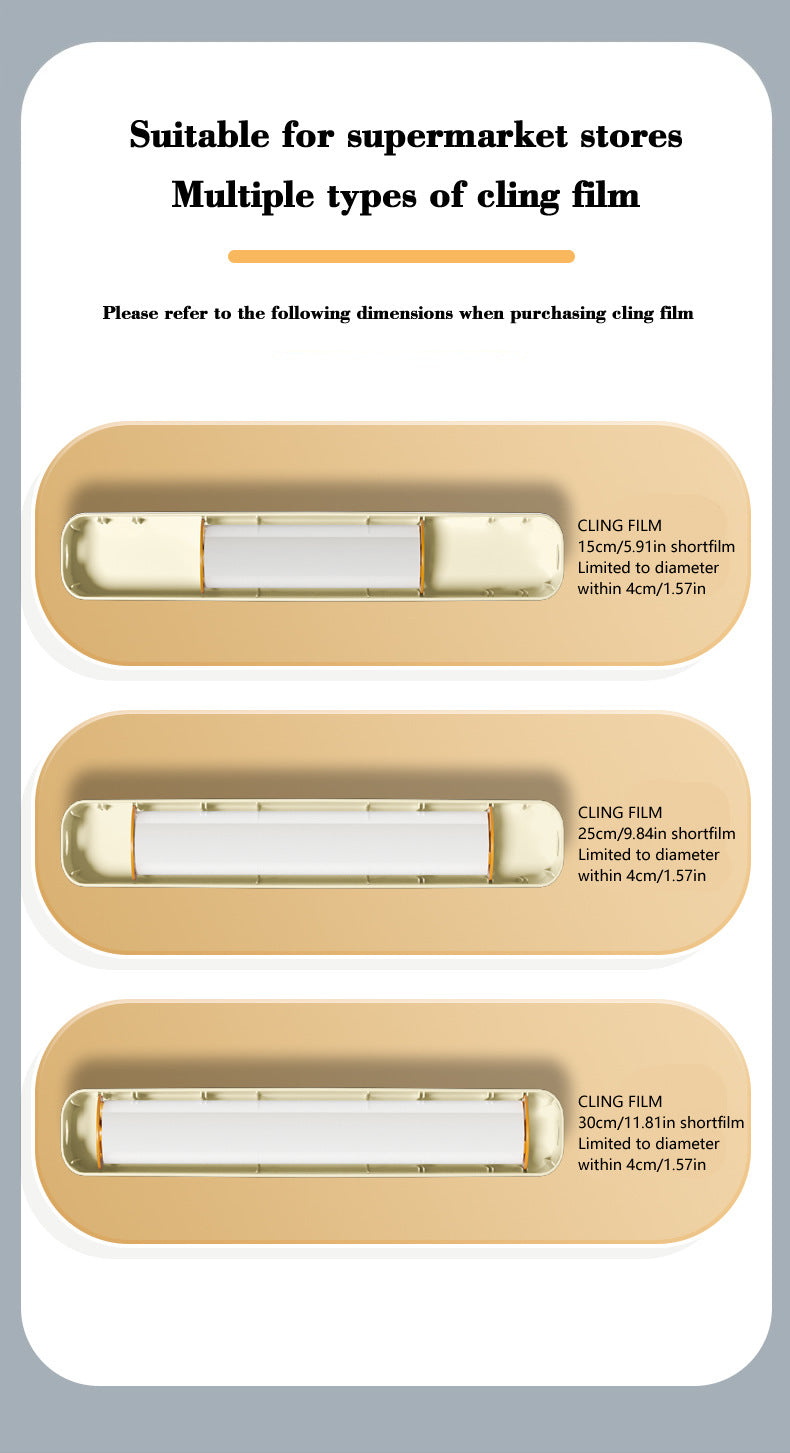 Suitable for supermarket stores
Multiple types of cling film

Please refer to the following dimensions when purchasing cling film

CLING FILM
15cm/5.91in shortfilm
Limited to diameter within 4cm/1.57in

CLING FILM
25cm/9.84in shortfilm
Limited to diameter within 4cm/1.57in

CLING FILM
30cm/11.81in shortfilm
Limited to diameter within 4cm/1.57in