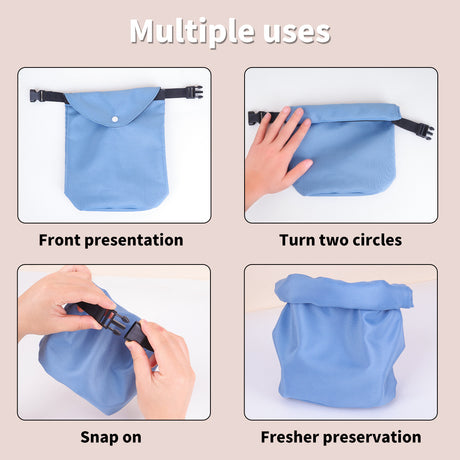 Multiple uses

Front presentation

Turn two circles

Snap on

Fresher preservation