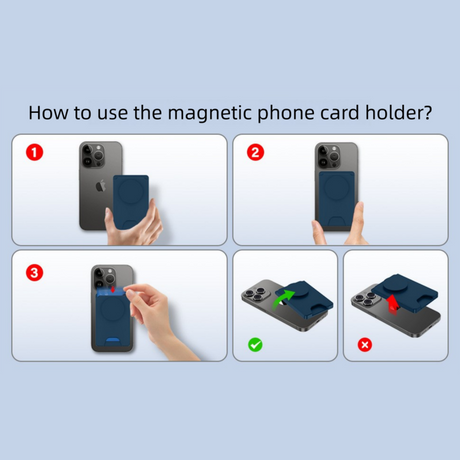 How to use the magnetic phone card holder?

1

2

3