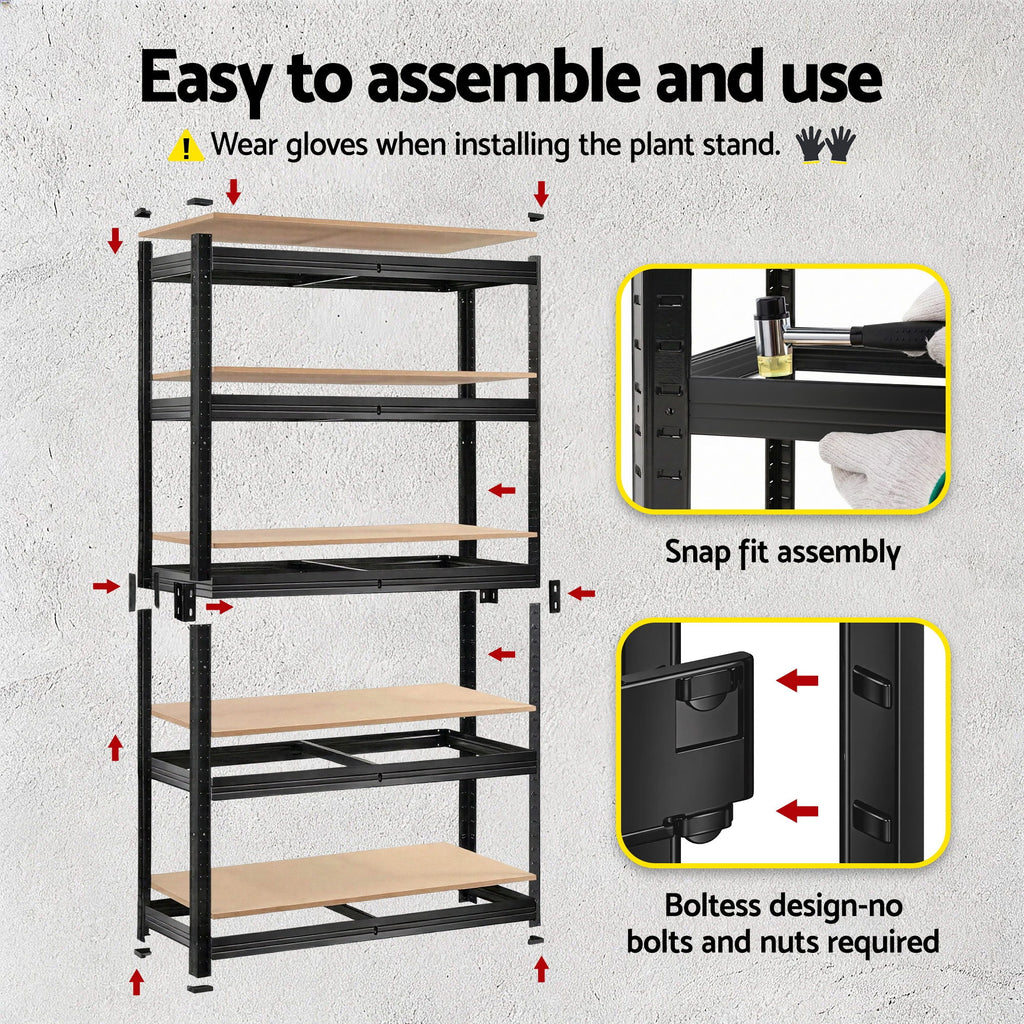 Easy to assemble and use

Wear gloves when installing the plant stand.

Snap fit assembly

Boltess design-no bolts and nuts required