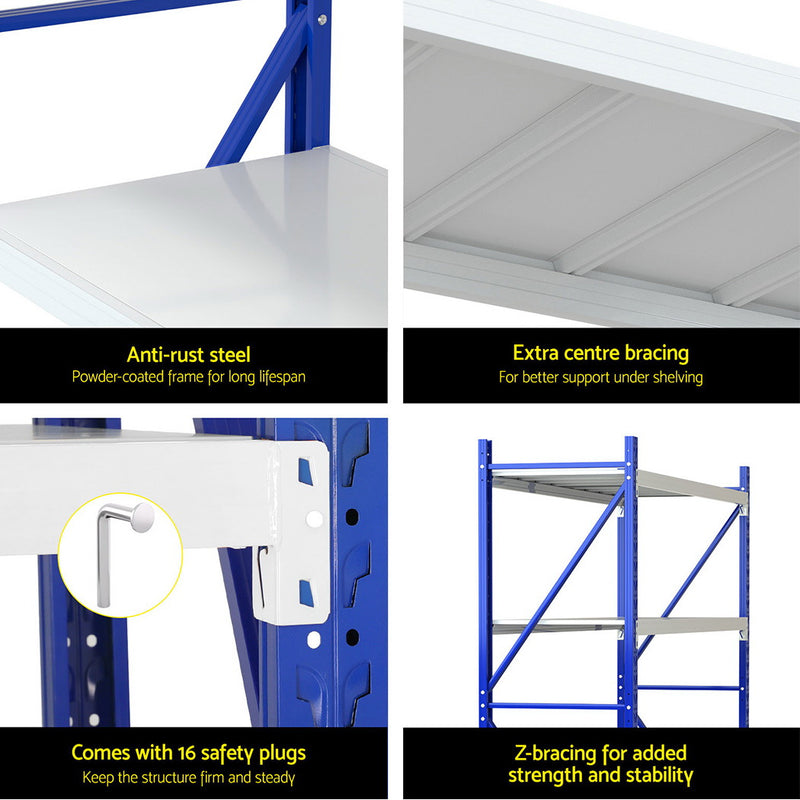 Anti-rust steel
Powder-coated frame for long lifespan

Extra centre bracing
For better support under shelving

Comes with 16 safety plugs
Keep the structure firm and steady

Z-bracing for added strength and stability