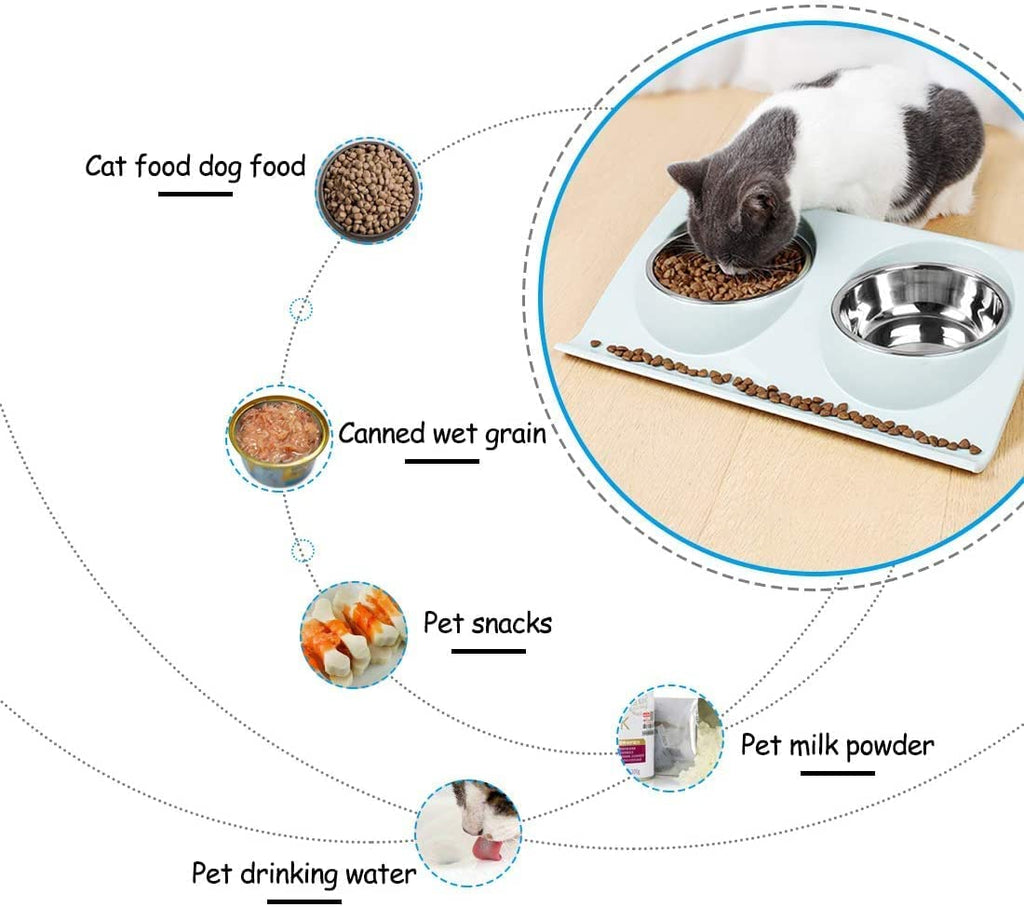 Cat food dog food

Canned wet grain

Pet snacks

Pet milk powder

Pet drinking water