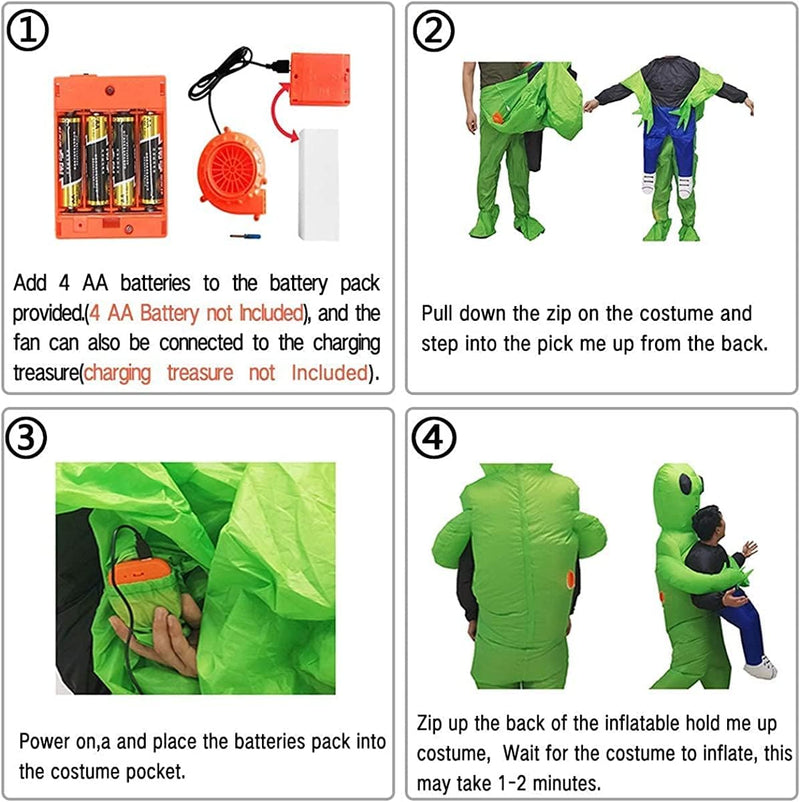 ①

Add 4 AA batteries to the battery pack provided.(4 AA Battery not Included), and the fan can also be connected to the charging treasure(charging treasure not Included).

②

Pull down the zip on the costume and step into the pick me up from the back.

③

Power on,a and place the batteries pack into the costume pocket.

④

Zip up the back of the inflatable hold me up costume, Wait for the costume to inflate, this may take 1-2 minutes.