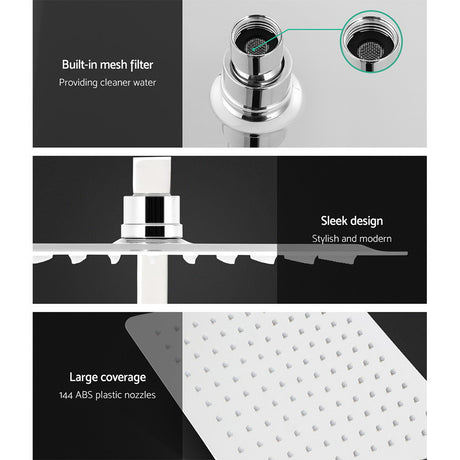 Built-in mesh filter
Providing cleaner water

Sleek design
Stylish and modern

Large coverage
144 ABS plastic nozzles