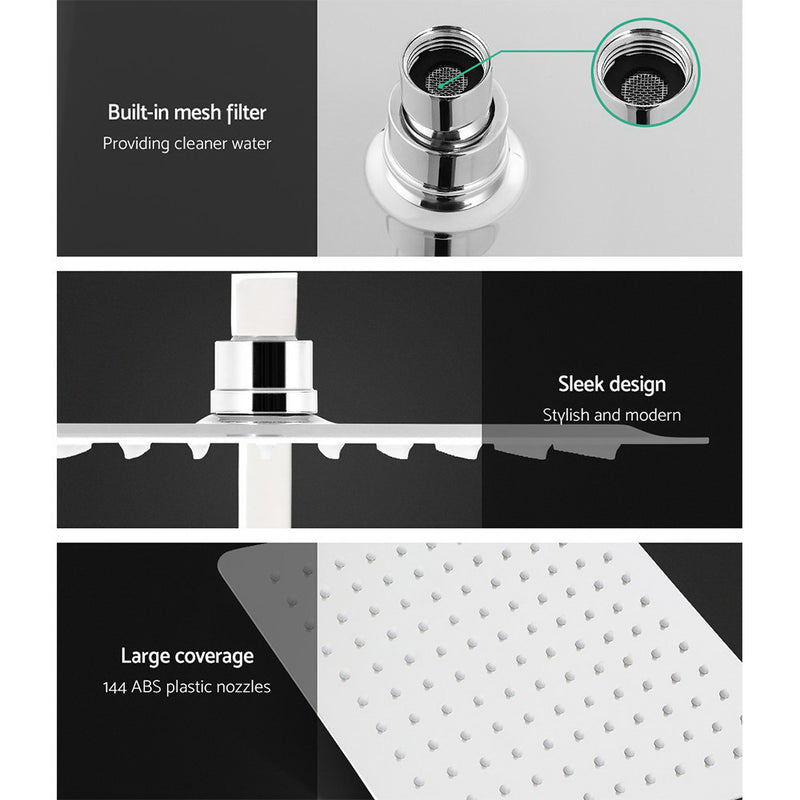 Built-in mesh filter
Providing cleaner water

Sleek design
Stylish and modern

Large coverage
144 ABS plastic nozzles