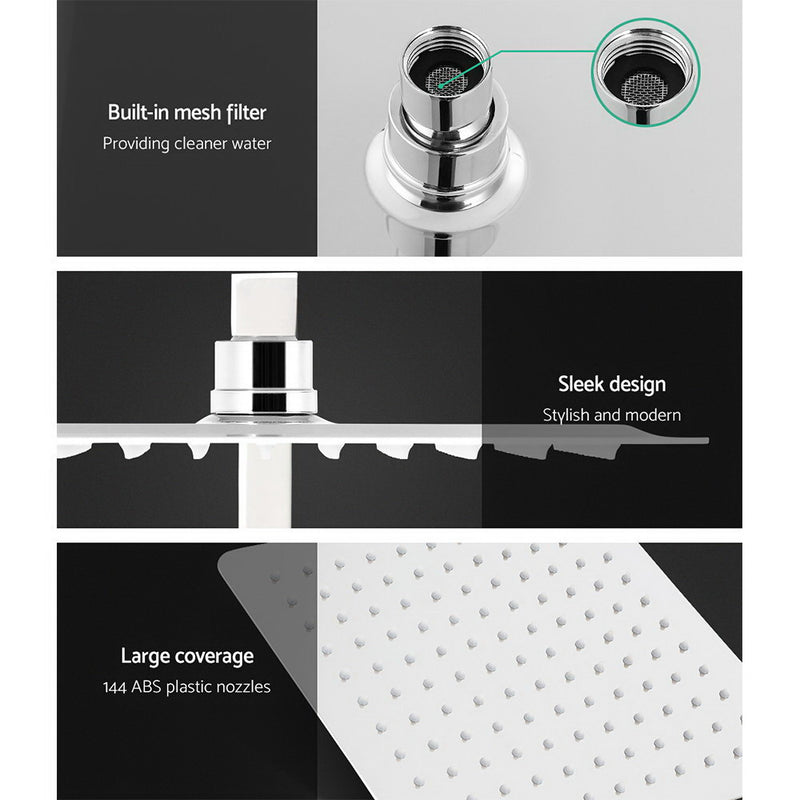 Built-in mesh filter
Providing cleaner water

Sleek design
Stylish and modern

Large coverage
144 ABS plastic nozzles