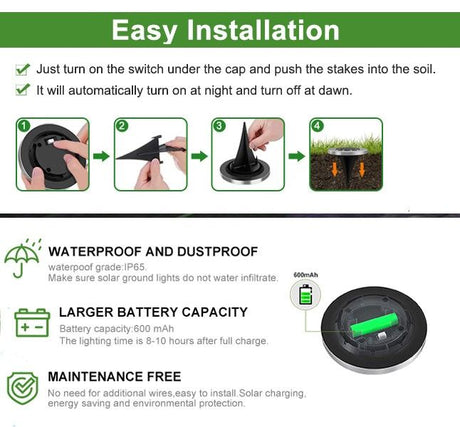 Easy Installation

Just turn on the switch under the cap and push the stakes into the soil.

It will automatically turn on at night and turn off at dawn.

1

2

3

4

WATERPROOF AND DUSTPROOF

waterpoof grade:IP65.
Make sure solar ground lights do not water infiltrate.

600mAh

LARGER BATTERY CAPACITY

Battery capacity:600 mAh
The lighting time is 8-10 hours after full charge.

MAINTENANCE FREE

No need for additional wires,easy to install.Solar charging, energy saving and environmental protection.