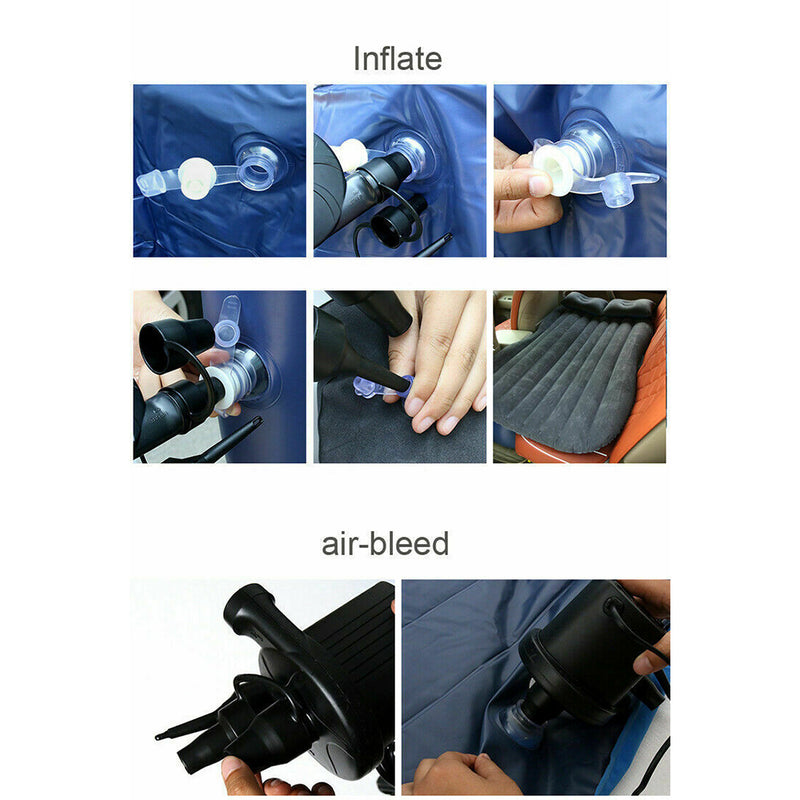 Inflate

air-bleed