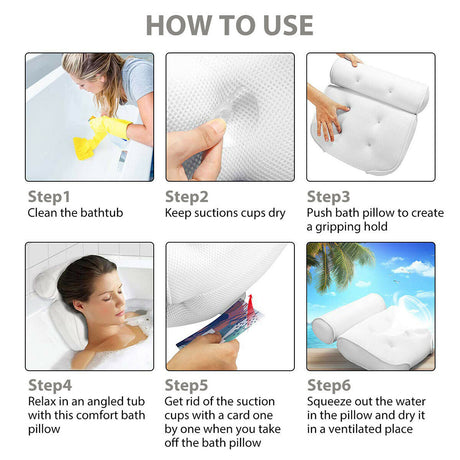 HOW TO USE

Step1
Clean the bathtub

Step2
Keep suctions cups dry

Step3
Push bath pillow to create a gripping hold

Step4
Relax in an angled tub with this comfort bath pillow

Step5
Get rid of the suction cups with a card one by one when you take off the bath pillow

Step6
Squeeze out the water in the pillow and dry it in a ventilated place