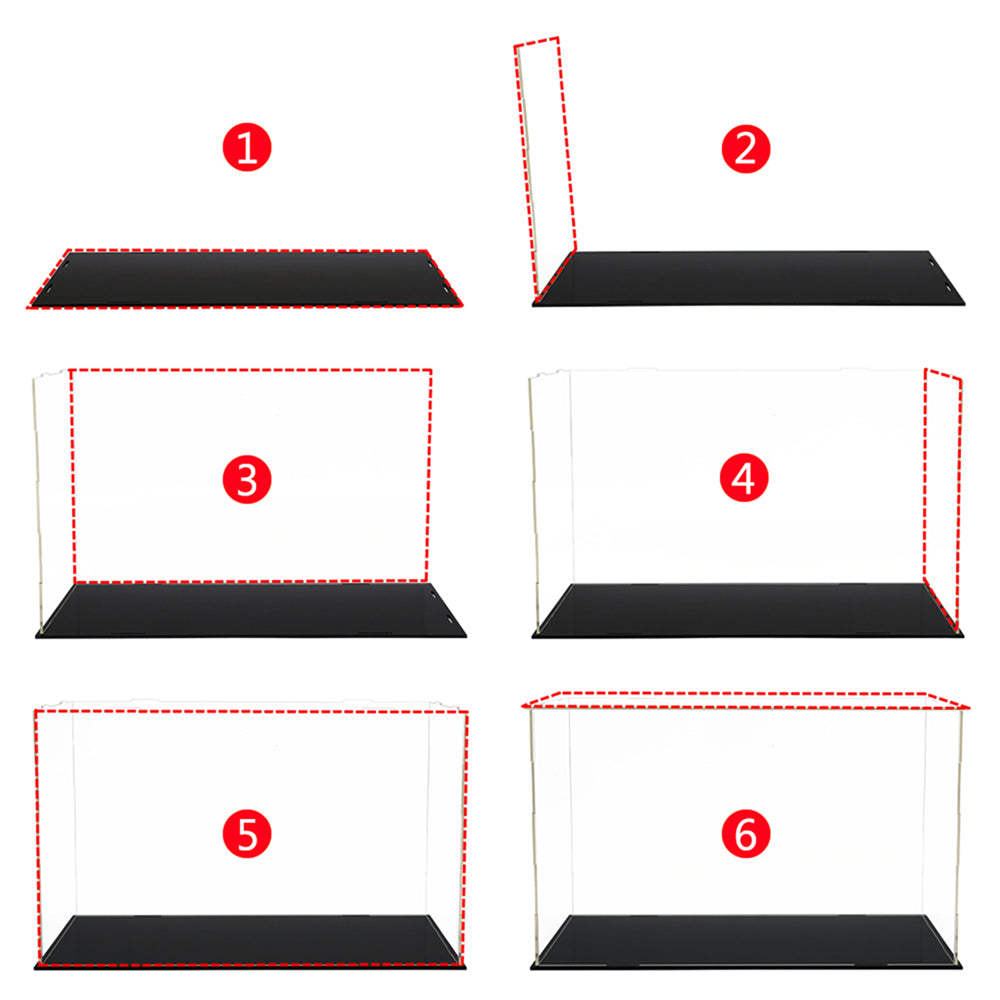 1

2

3

4

5

6