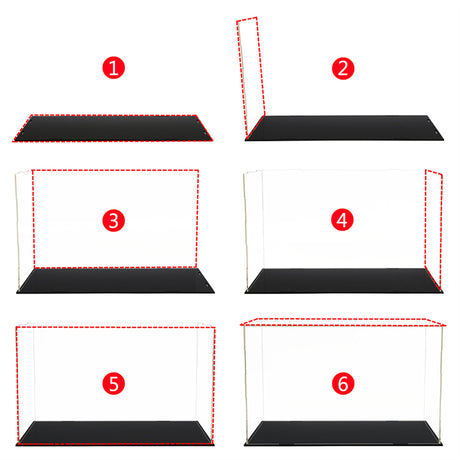 1
2
3
4
5
6