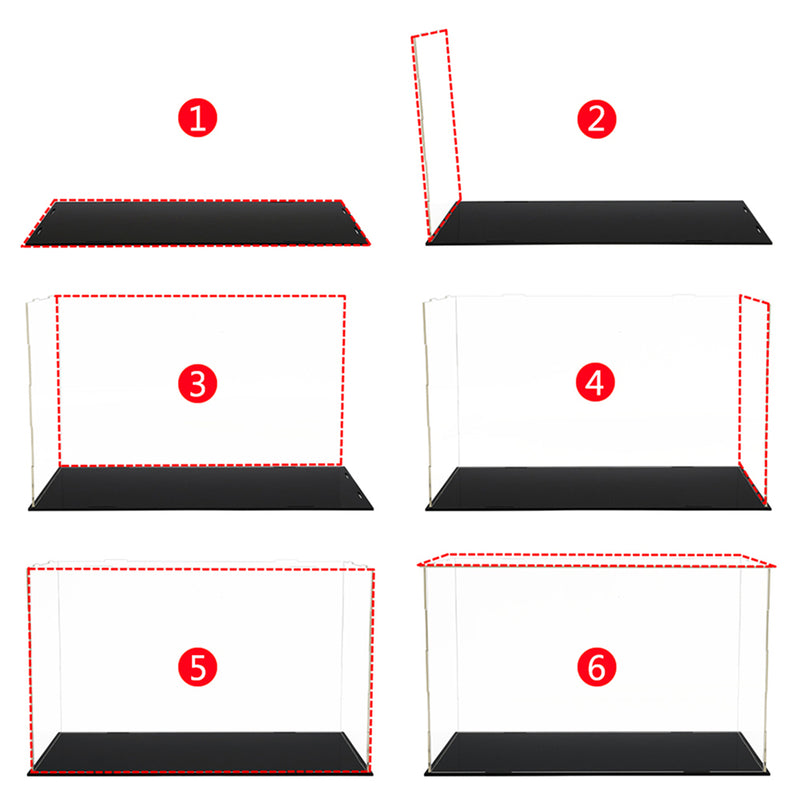 1
2
3
4
5
6