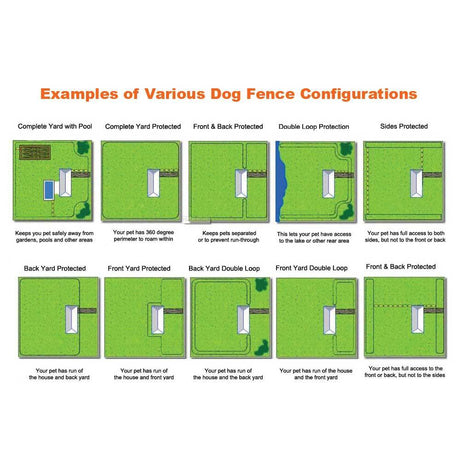 Examples of Various Dog Fence Configurations

Complete Yard with Pool

Keeps you pet safely away from gardens, pools and other areas

Complete Yard Protected

Your pet has 360 degree perimeter to roam within

Front & Back Protected

Keeps pets separated or to prevent run-through

Double Loop Protection

This lets your pet have access to the lake or other rear area

Sides Protected

Your pet has full access to both sides, but not to the front or back

Back Yard Protected

Your pet has run of the house and back yard

Front Yard Protected

Your pet has run of the house and front yard

Back Yard Double Loop

Your pet has run of the house and the back yard

Front Yard Double Loop

Your pet has run of the house and the front yard

Front & Back Protected

Your pet has full access to the front or back, but not to the sides