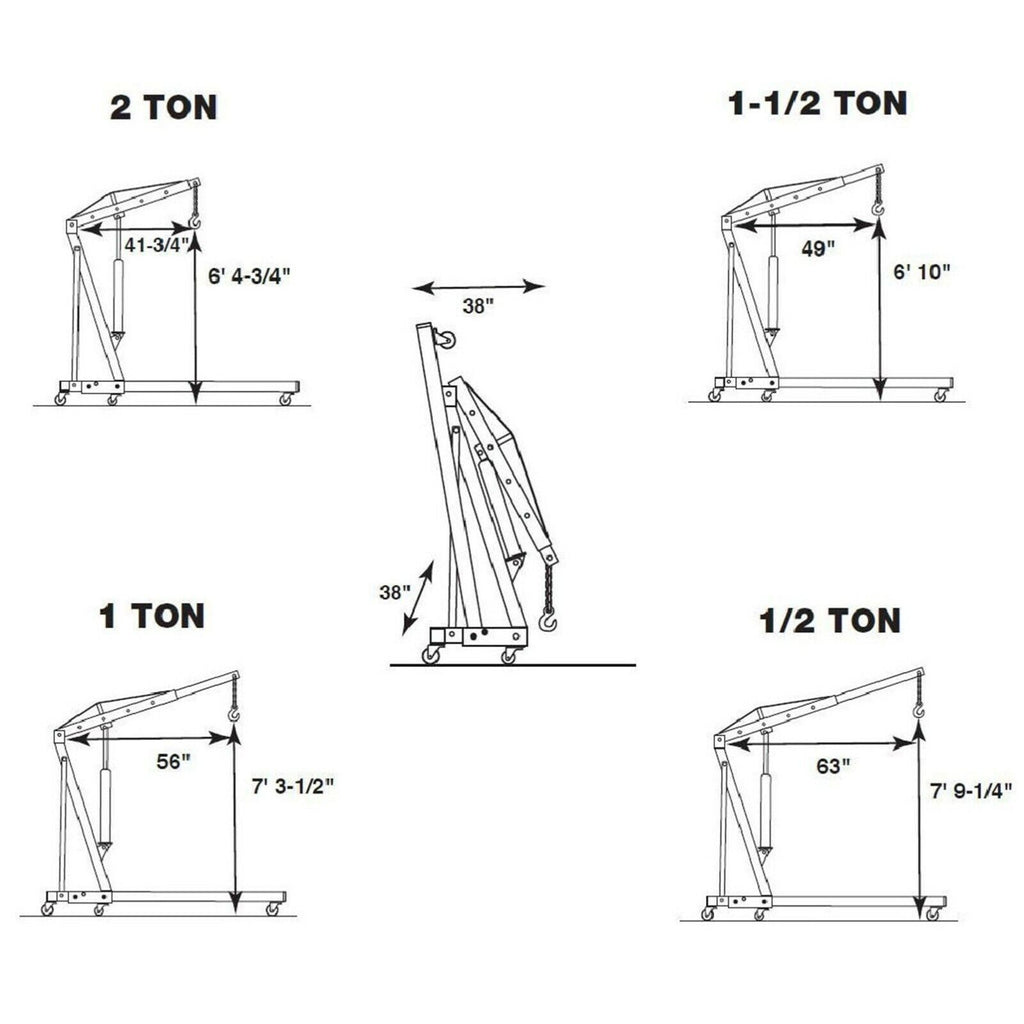 2 TON

41-3/4"

6' 4-3/4"

1-1/2 TON

49"

6' 10"

38"

38"

1 TON

56"

7' 3-1/2"

1/2 TON

63"

7' 9-1/4"