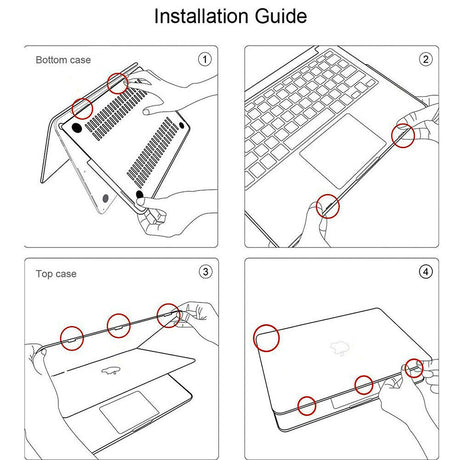 Installation Guide

Bottom case

1

2

Top case

3

4