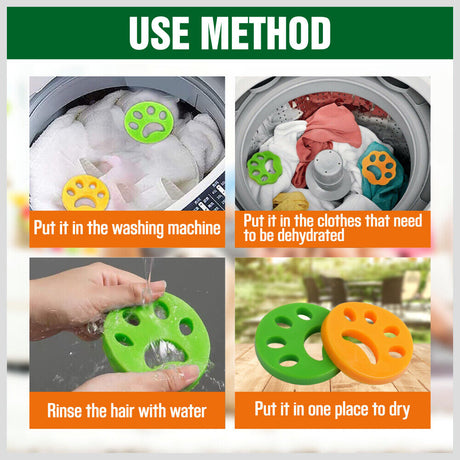 USE METHOD

Put it in the washing machine

Put it in the clothes that need to be dehydrated

Rinse the hair with water

Put it in one place to dry