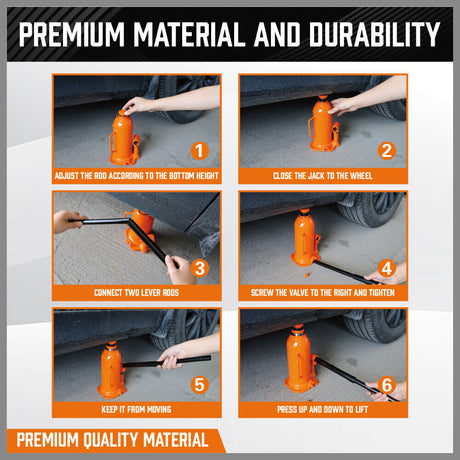 PREMIUM MATERIAL AND DURABILITY

1
ADJUST THE ROD ACCORDING TO THE BOTTOM HEIGHT

2
CLOSE THE JACK TO THE WHEEL

3
CONNECT TWO LEVER RODS

4
SCREW THE VALVE TO THE RIGHT AND TIGHTEN

5
KEEP IT FROM MOVING

6
PRESS UP AND DOWN TO LIFT

PREMIUM QUALITY MATERIAL