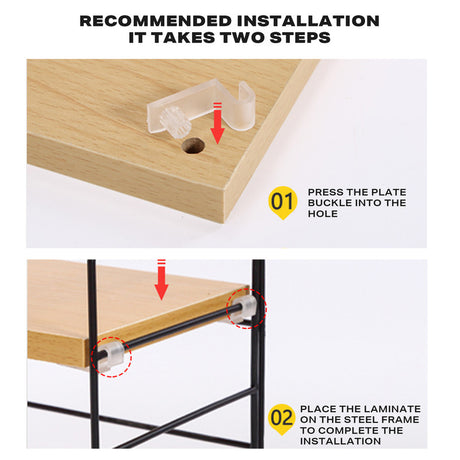 RECOMMENDED INSTALLATION
IT TAKES TWO STEPS

01 PRESS THE PLATE BUCKLE INTO THE HOLE

02 PLACE THE LAMINATE ON THE STEEL FRAME TO COMPLETE THE INSTALLATION