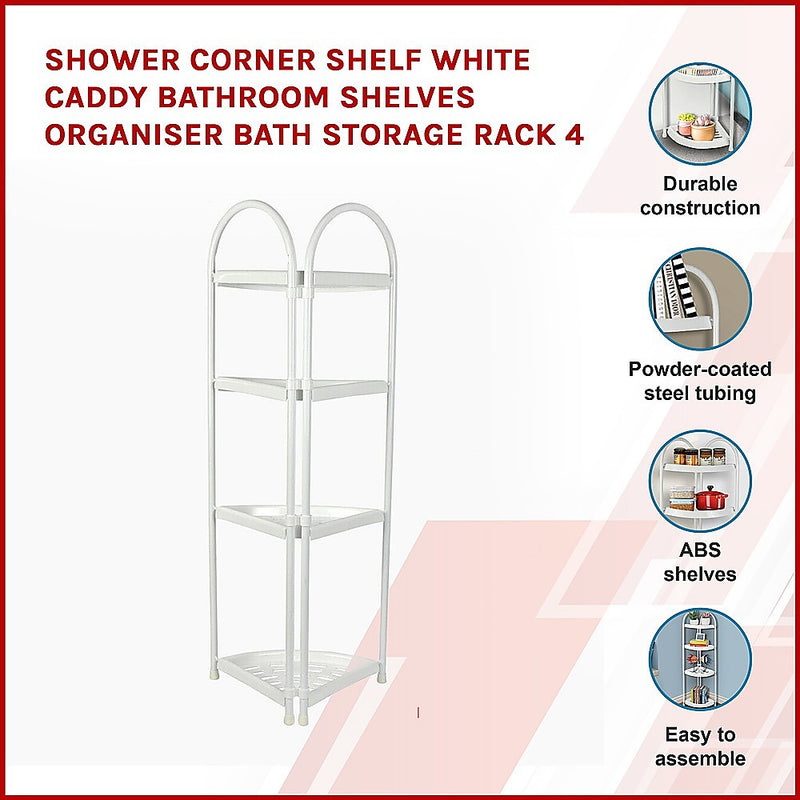 SHOWER CORNER SHELF WHITE CADDY BATHROOM SHELVES ORGANISER BATH STORAGE RACK 4

Durable construction

Powder-coated steel tubing

ABS shelves

Easy to assemble