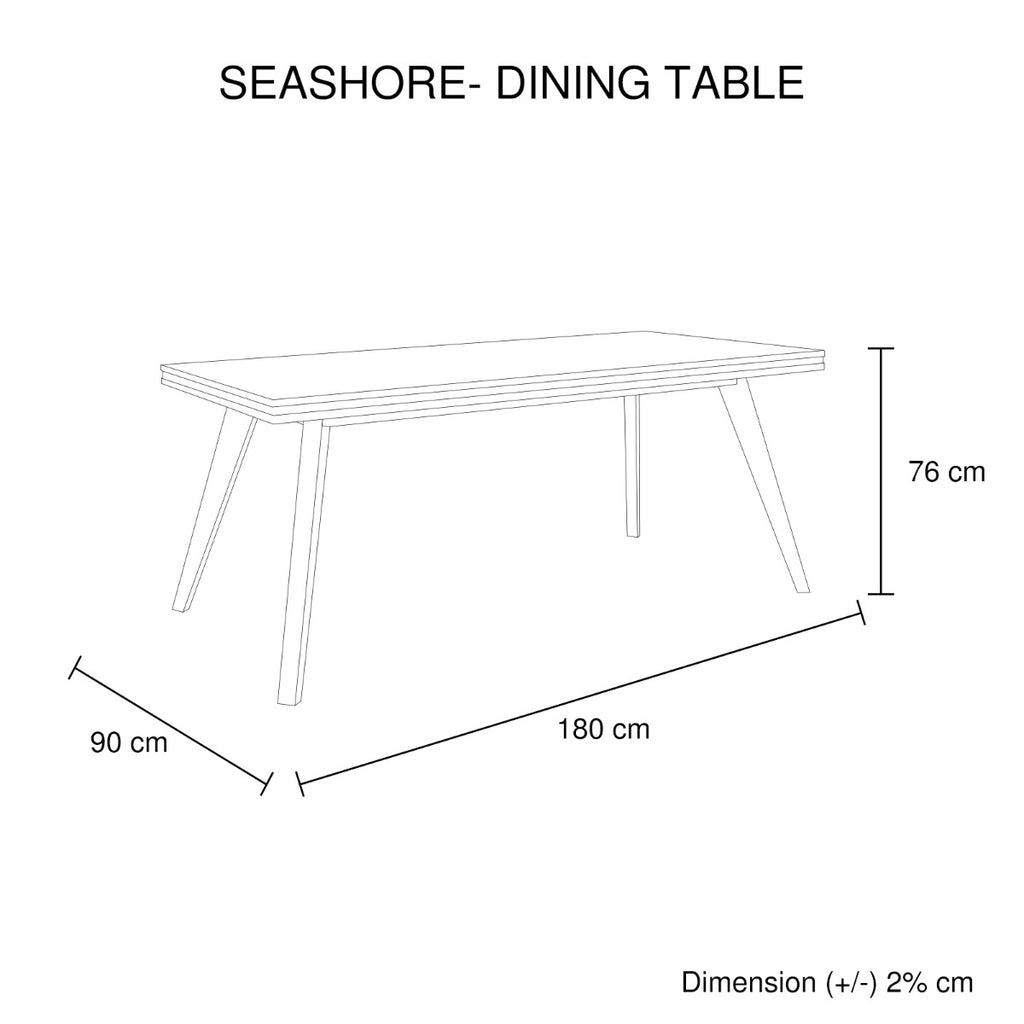 SEASHORE- DINING TABLE

76 cm

90 cm

180 cm

Dimension (+/-) 2% cm